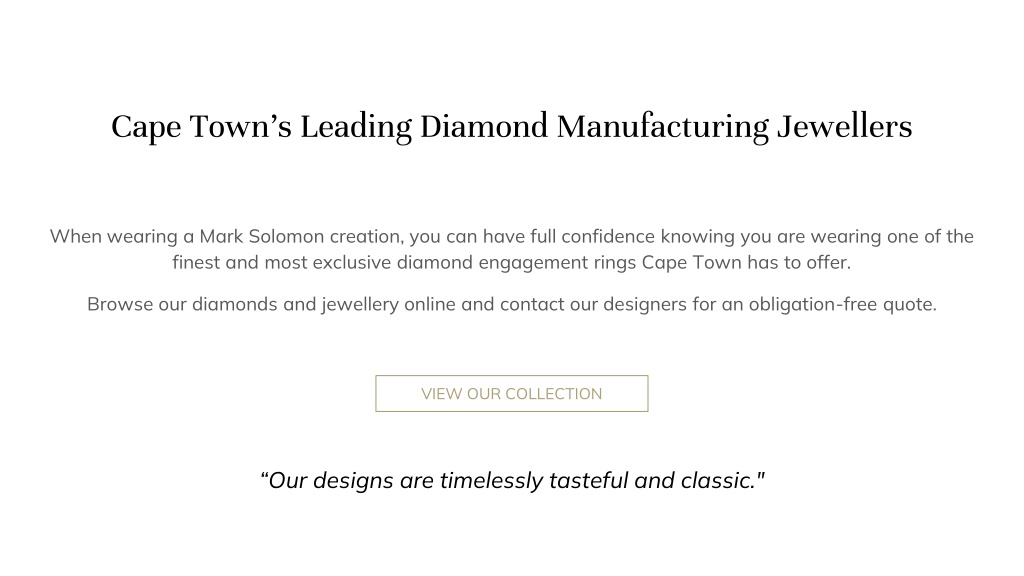 Cape Town’s Leading Diamond Manufacturing Jewellers

When wearing a Mark Solomon creation, you can have full confidence knowing you are wearing one of the finest and most exclusive diamond engagement rings Cape Town has to offer.

Browse our diamonds and jewellery online and contact our designers for an obligation-free quote.

VIEW OUR COLLECTION

“Our designs are timelessly tasteful and classic."