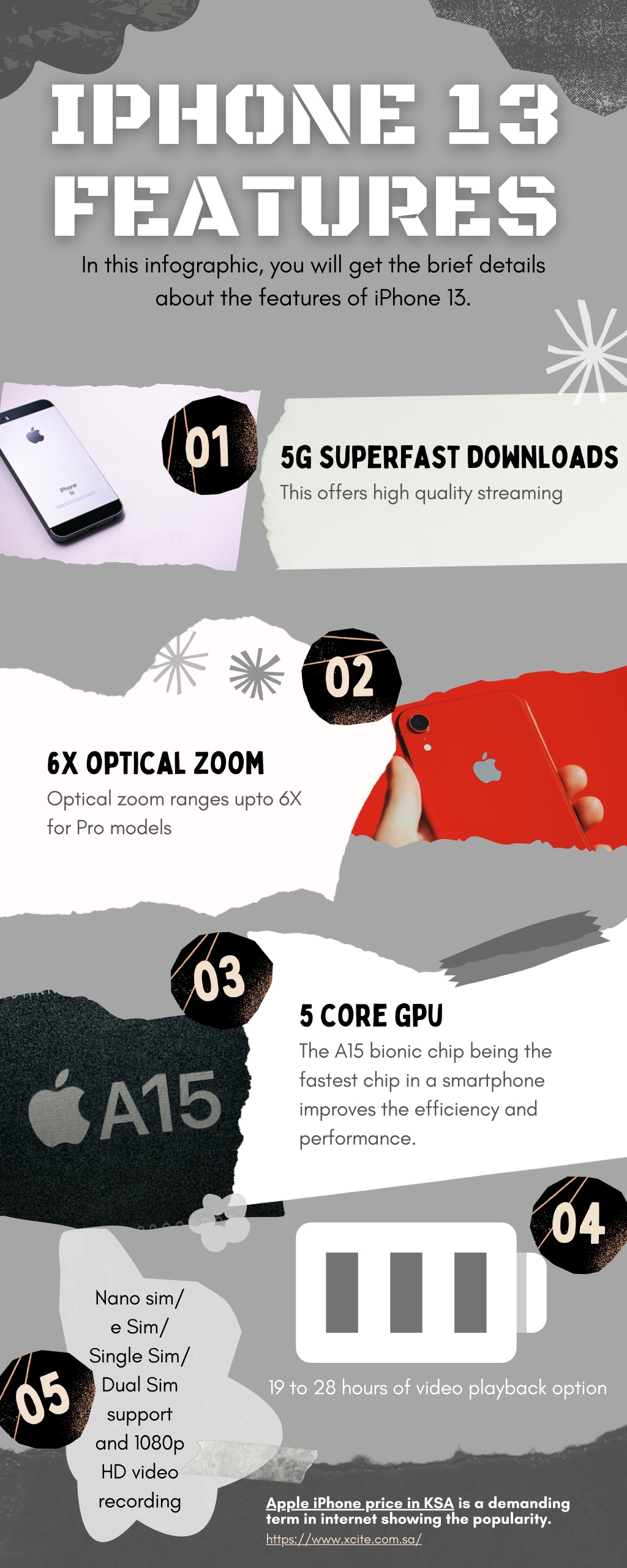 IPHONE 13 FEATURES

In this infographic, you will get the brief details about the features of iPhone 13.

iPhone

01

5G SUPERFAST DOWNLOADS

This offers high quality streaming

02

6X OPTICAL ZOOM

Optical zoom ranges upto 6X for Pro models

03

A15

5 CORE GPU

The A15 bionic chip being the fastest chip in a smartphone improves the efficiency and performance.

04

19 to 28 hours of video playback option

05

Nano sim/ e Sim/ Single Sim/ Dual Sim support and 1080p HD video recording

Apple iPhone price in KSA is a demanding term in internet showing the popularity.

https://www.xcite.com.sa/