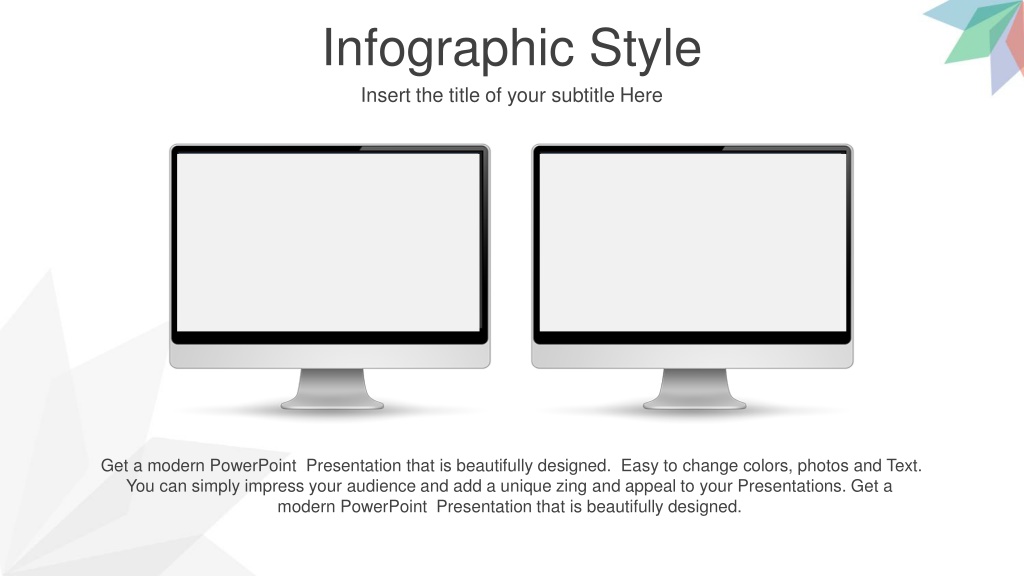 Infographic Style

Insert the title of your subtitle Here

Get a modern PowerPoint Presentation that is beautifully designed. Easy to change colors, photos and Text. You can simply impress your audience and add a unique zing and appeal to your Presentations. Get a modern PowerPoint Presentation that is beautifully designed.