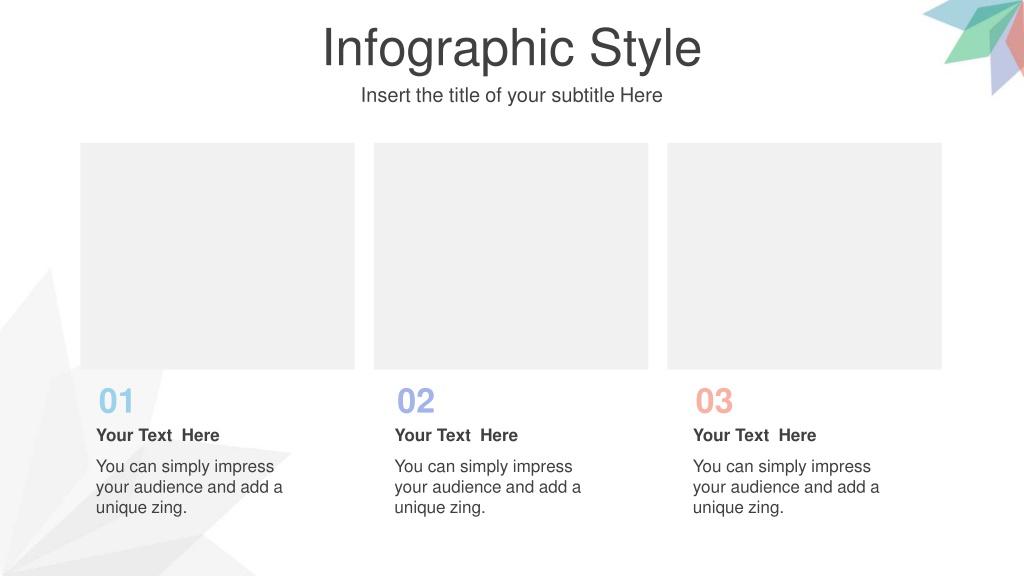 Infographic Style

Insert the title of your subtitle Here

01

Your Text Here

You can simply impress your audience and add a unique zing.

02

Your Text Here

You can simply impress your audience and add a unique zing.

03

Your Text Here

You can simply impress your audience and add a unique zing.