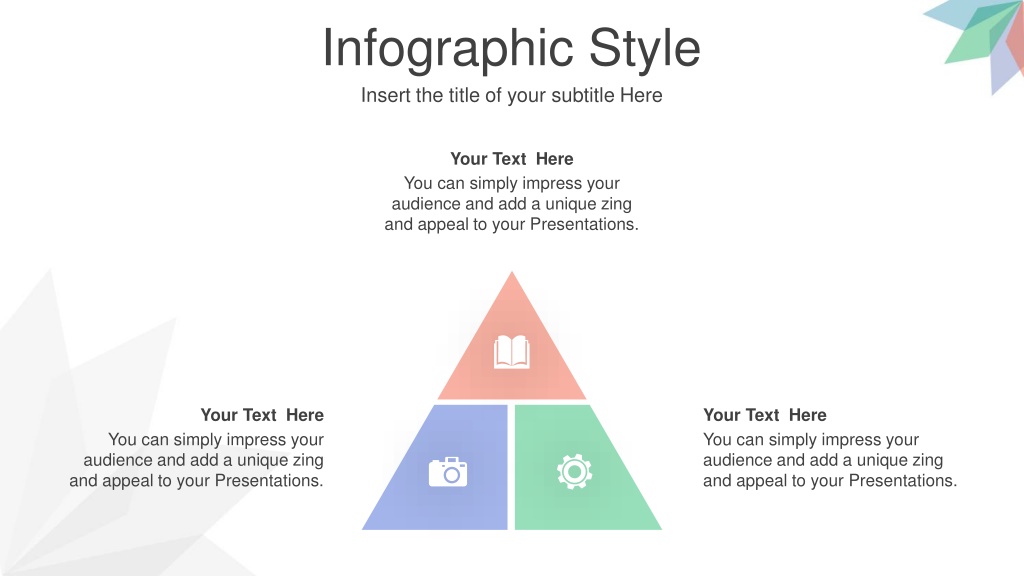 Infographic Style

Insert the title of your subtitle Here

Your Text Here

You can simply impress your audience and add a unique zing and appeal to your Presentations.

Your Text Here

You can simply impress your audience and add a unique zing and appeal to your Presentations.

Your Text Here

You can simply impress your audience and add a unique zing and appeal to your Presentations.