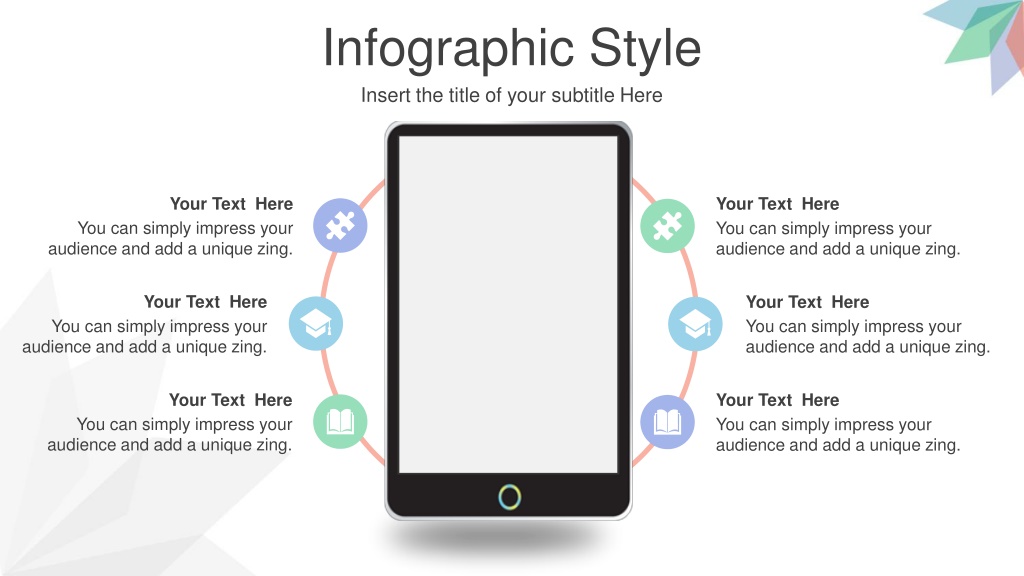 Infographic Style

Insert the title of your subtitle Here

Your Text Here
You can simply impress your audience and add a unique zing.

Your Text Here
You can simply impress your audience and add a unique zing.

Your Text Here
You can simply impress your audience and add a unique zing.

Your Text Here
You can simply impress your audience and add a unique zing.

Your Text Here
You can simply impress your audience and add a unique zing.

Your Text Here
You can simply impress your audience and add a unique zing.