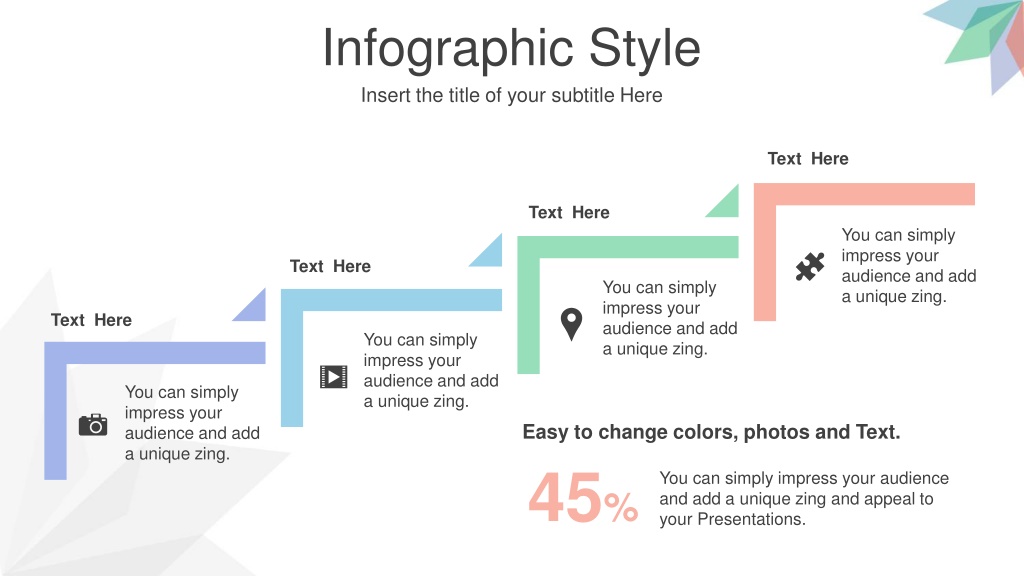 Infographic Style

Insert the title of your subtitle Here

Text Here

You can simply impress your audience and add a unique zing.

Text Here

You can simply impress your audience and add a unique zing.

Text Here

You can simply impress your audience and add a unique zing.

Text Here

You can simply impress your audience and add a unique zing.

Easy to change colors, photos and Text.

45%

You can simply impress your audience and add a unique zing and appeal to your Presentations.