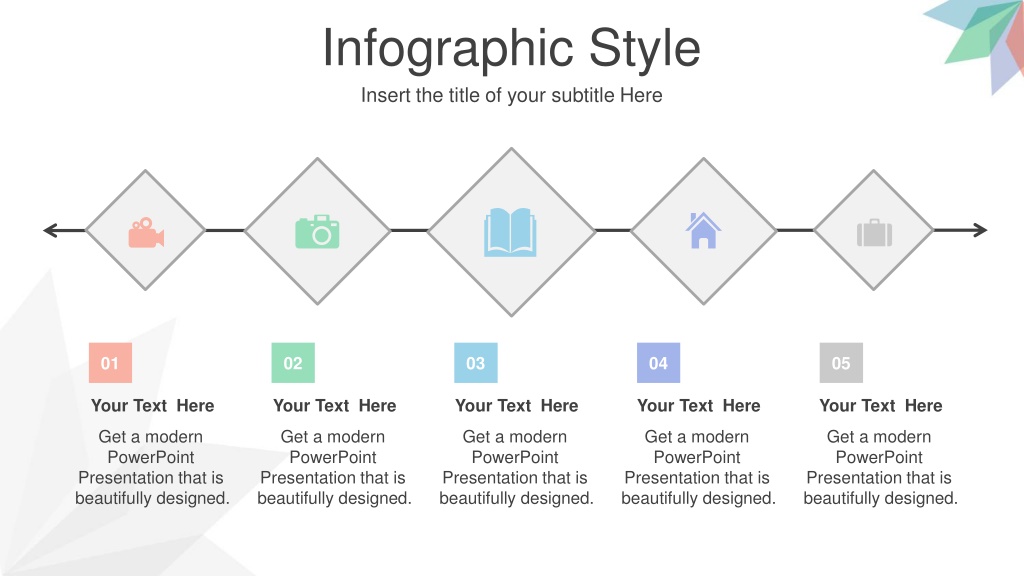 Infographic Style

Insert the title of your subtitle Here

01

Your Text  Here

Get a modern PowerPoint Presentation that is beautifully designed.

02

Your Text  Here

Get a modern PowerPoint Presentation that is beautifully designed.

03

Your Text  Here

Get a modern PowerPoint Presentation that is beautifully designed.

04

Your Text  Here

Get a modern PowerPoint Presentation that is beautifully designed.

05

Your Text  Here

Get a modern PowerPoint Presentation that is beautifully designed.