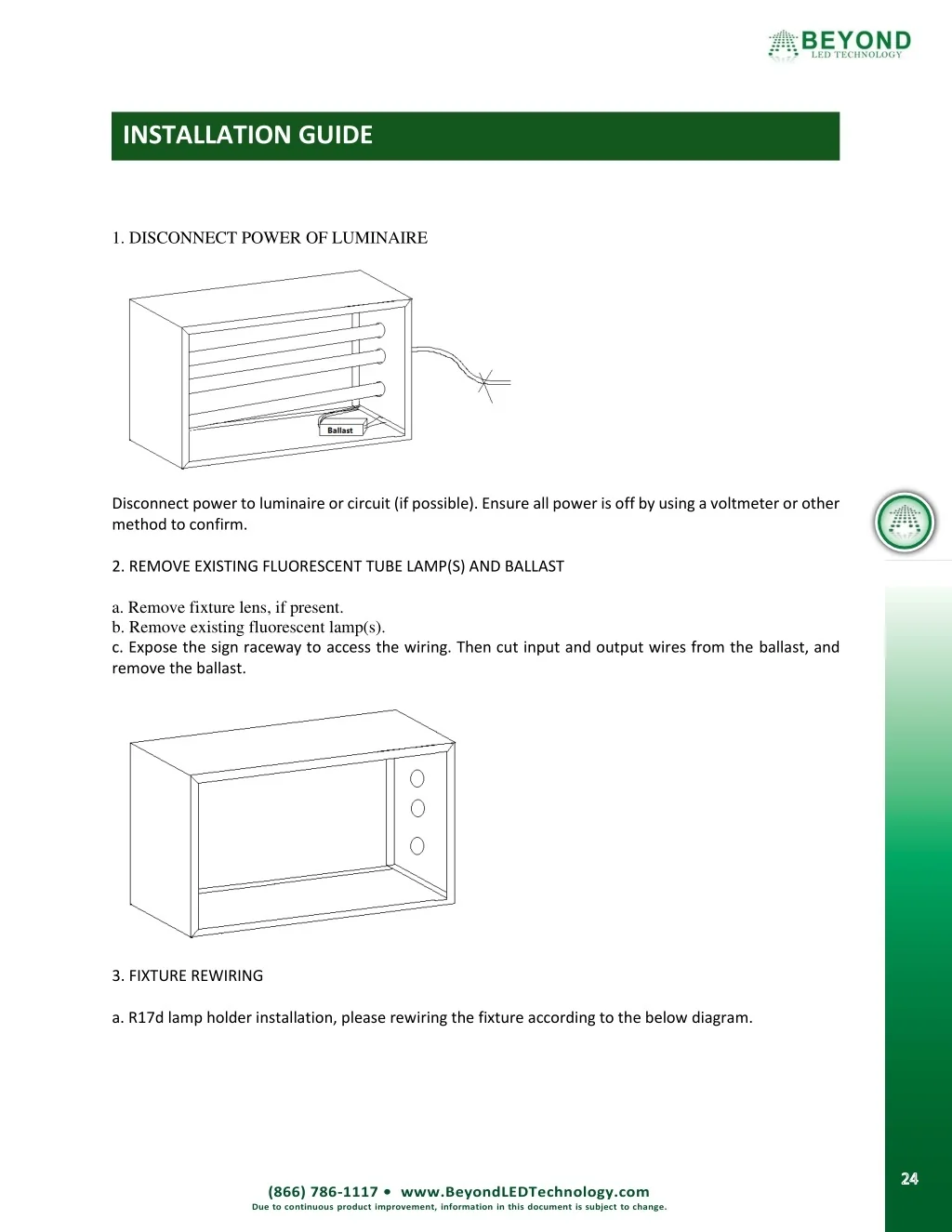 BEYOND
LED TECHNOLOGY

INSTALLATION GUIDE

1. DISCONNECT POWER OF LUMINAIRE

Ballast

Disconnect power to luminaire or circuit (if possible). Ensure all power is off by using a voltmeter or other method to confirm.

2. REMOVE EXISTING FLUORESCENT TUBE LAMP(S) AND BALLAST

a. Remove fixture lens, if present.
b. Remove existing fluorescent lamp(s).
c. Expose the sign raceway to access the wiring. Then cut input and output wires from the ballast, and remove the ballast.

3. FIXTURE REWIRING

a. R17d lamp holder installation, please rewiring the fixture according to the below diagram.

24

(866) 786-1117 • www.BeyondLEDTechnology.com
Due to continuous product improvement, information in this document is subject to change.