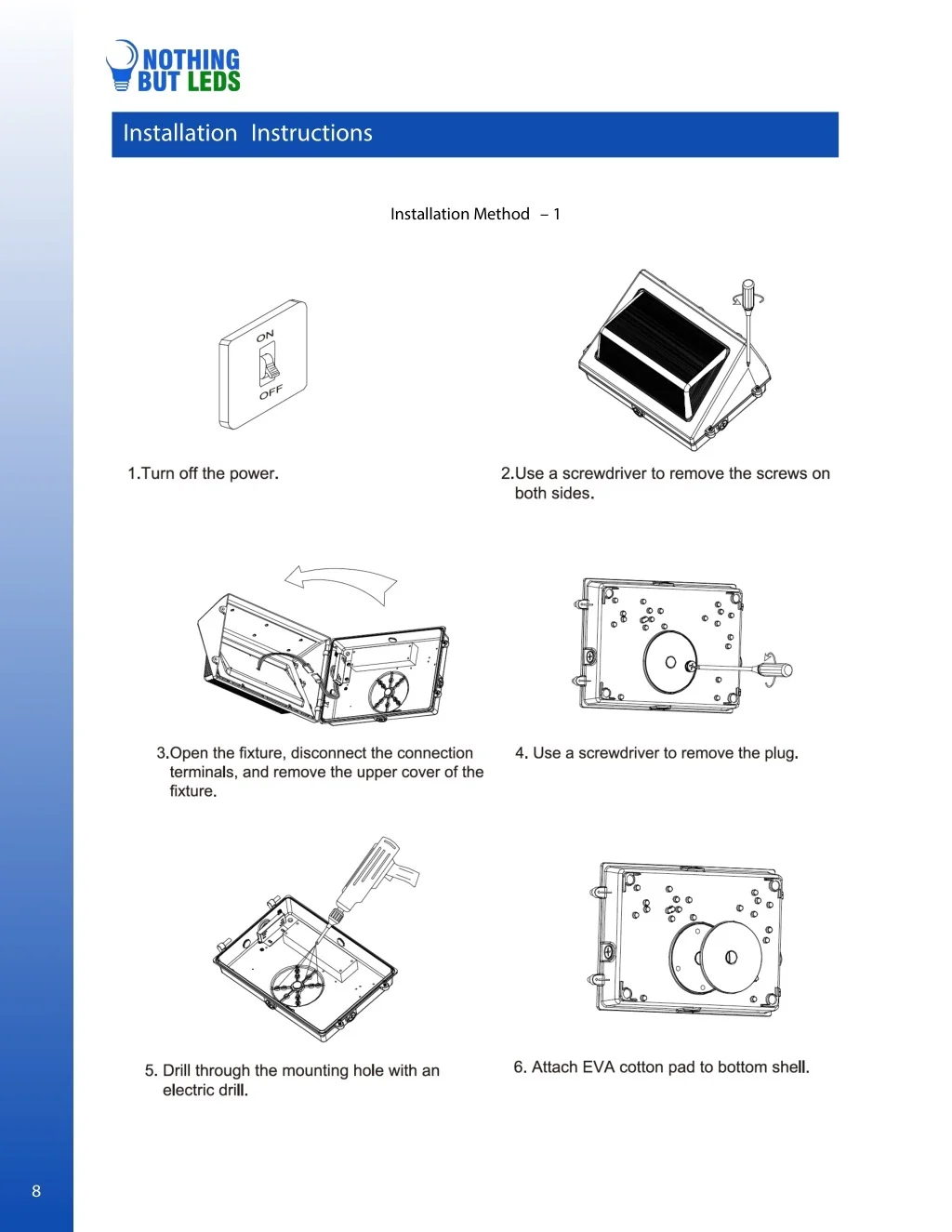 NOTHING BUT LEDS

Installation Instructions

Installation Method – 1

ON

OFF

1.Turn off the power.

2.Use a screwdriver to remove the screws on both sides.

3.Open the fixture, disconnect the connection terminals, and remove the upper cover of the fixture.

4. Use a screwdriver to remove the plug.

5. Drill through the mounting hole with an electric drill.

6. Attach EVA cotton pad to bottom shell.

8