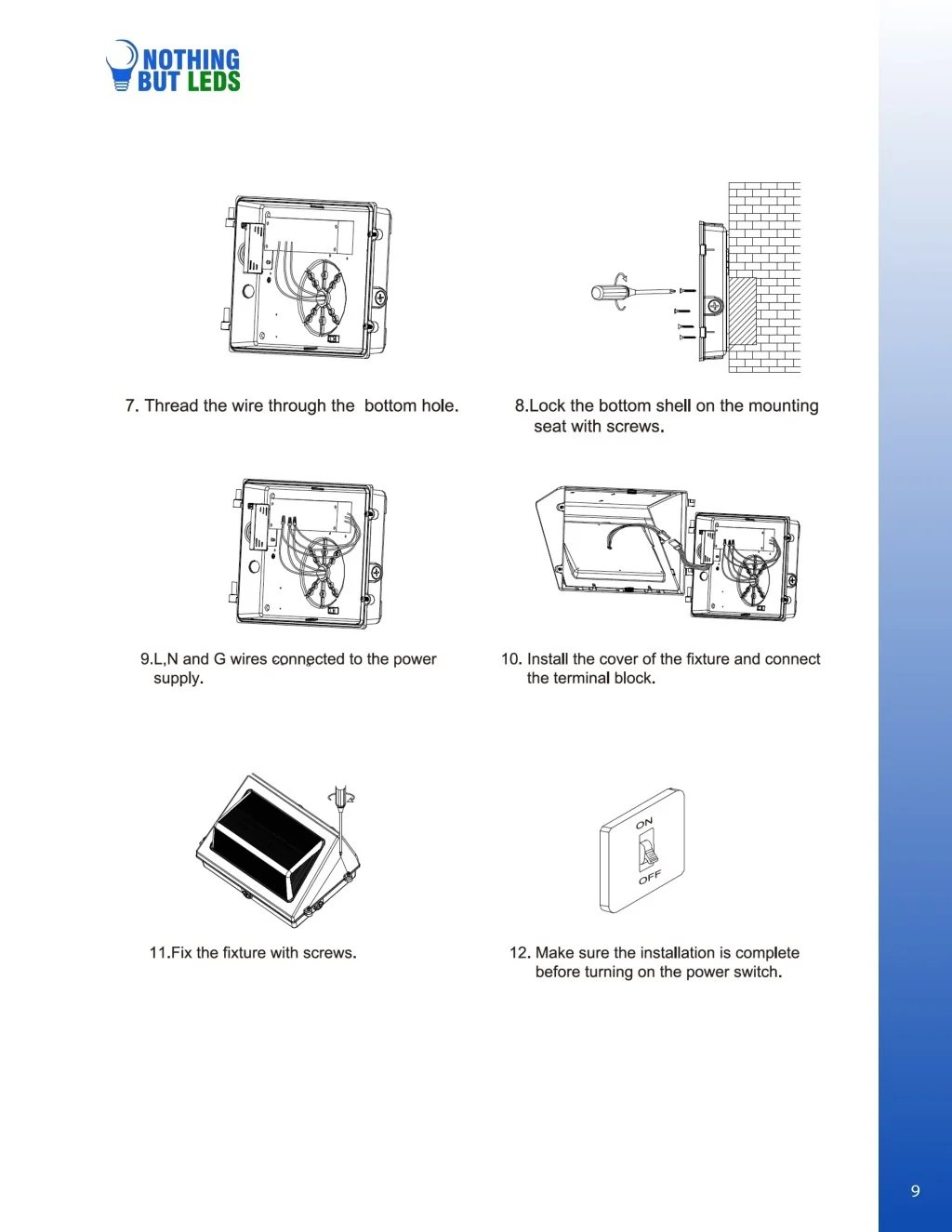 NOTHING BUT LEDS

7. Thread the wire through the bottom hole.

8.Lock the bottom shell on the mounting seat with screws.

9.L,N and G wires connected to the power supply.

10. Install the cover of the fixture and connect the terminal block.

ON
OFF

11.Fix the fixture with screws.

12. Make sure the installation is complete before turning on the power switch.

9