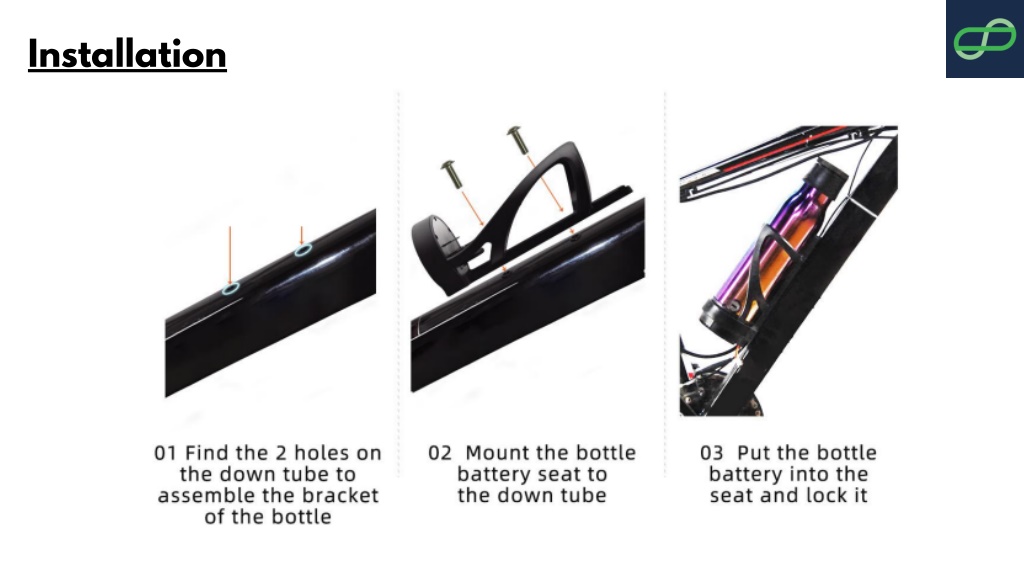 Installation

01 Find the 2 holes on the down tube to assemble the bracket of the bottle

02 Mount the bottle battery seat to the down tube

03 Put the bottle battery into the seat and lock it