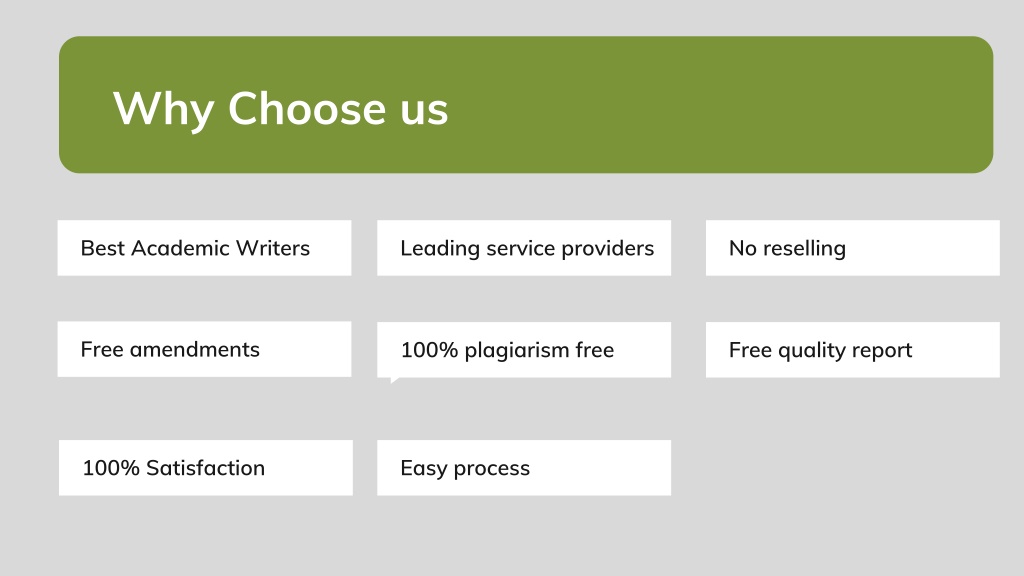 Why Choose us

Best Academic Writers

Leading service providers

No reselling

Free amendments

100% plagiarism free

Free quality report

100% Satisfaction

Easy process