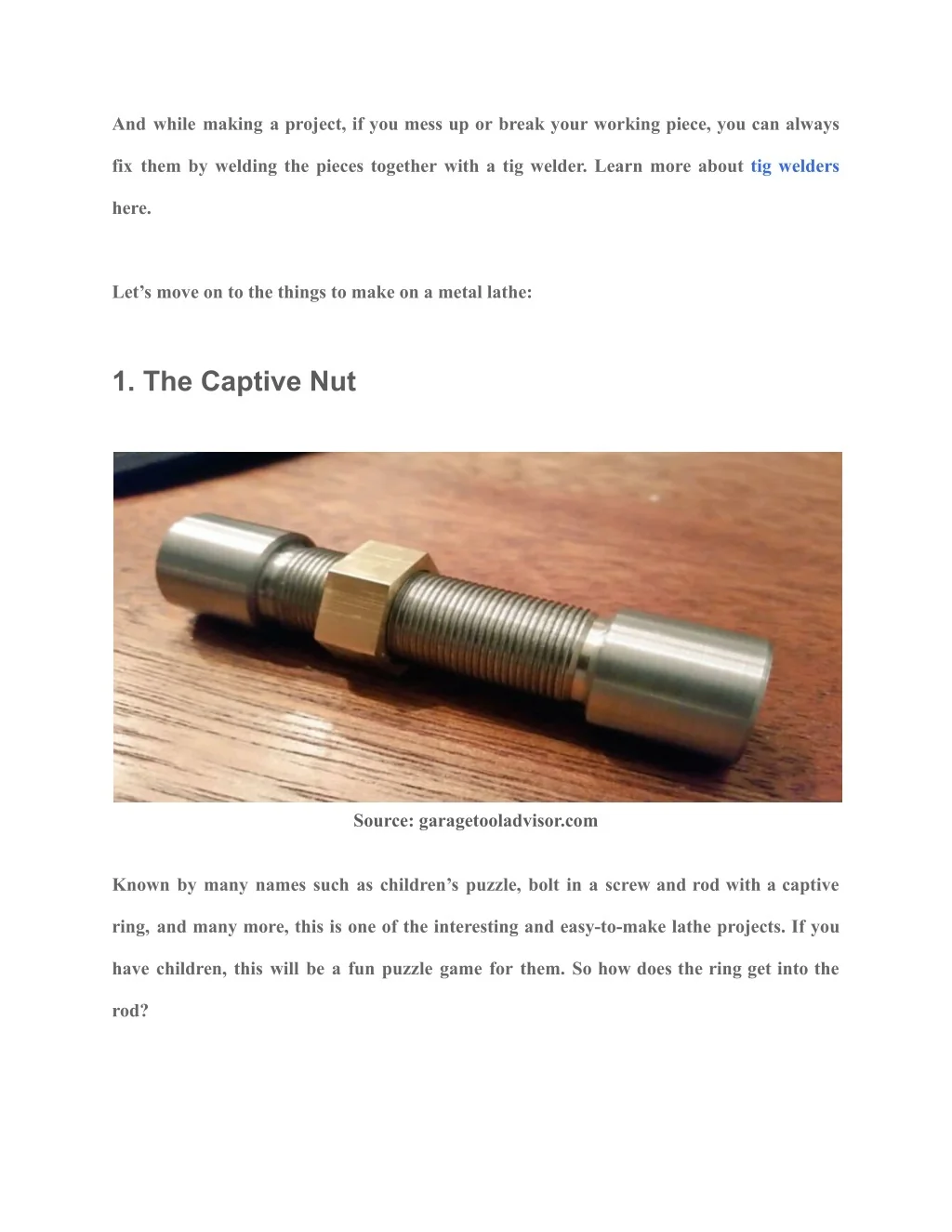 And while making a project, if you mess up or break your working piece, you can always fix them by welding the pieces together with a tig welder. Learn more about tig welders here.

Let’s move on to the things to make on a metal lathe:

1. The Captive Nut

Source: garagetooladvisor.com

Known by many names such as children’s puzzle, bolt in a screw and rod with a captive ring, and many more, this is one of the interesting and easy-to-make lathe projects. If you have children, this will be a fun puzzle game for them. So how does the ring get into the rod?