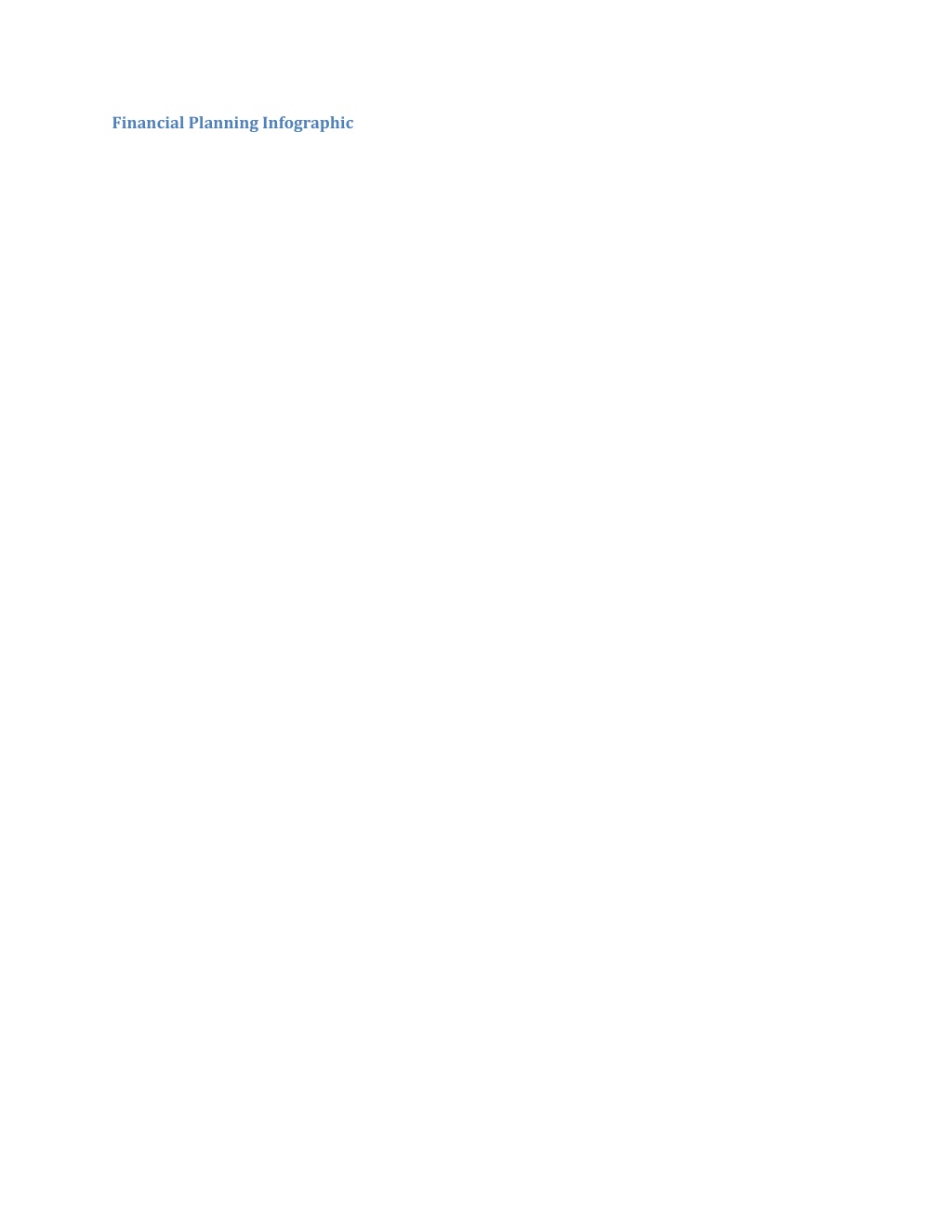 Financial Planning Infographic