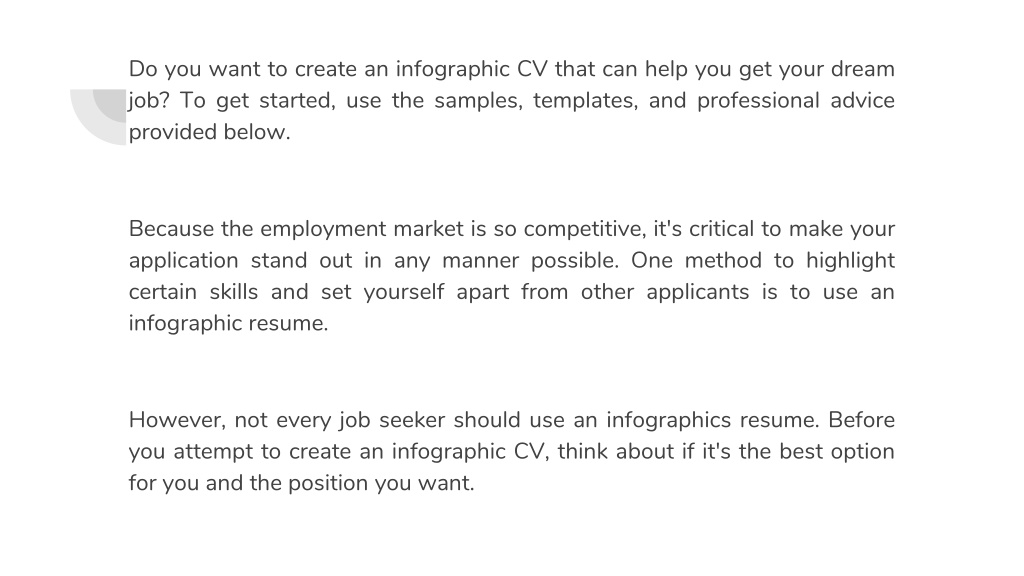 Do you want to create an infographic CV that can help you get your dream job? To get started, use the samples, templates, and professional advice provided below.

Because the employment market is so competitive, it's critical to make your application stand out in any manner possible. One method to highlight certain skills and set yourself apart from other applicants is to use an infographic resume.

However, not every job seeker should use an infographics resume. Before you attempt to create an infographic CV, think about if it's the best option for you and the position you want.