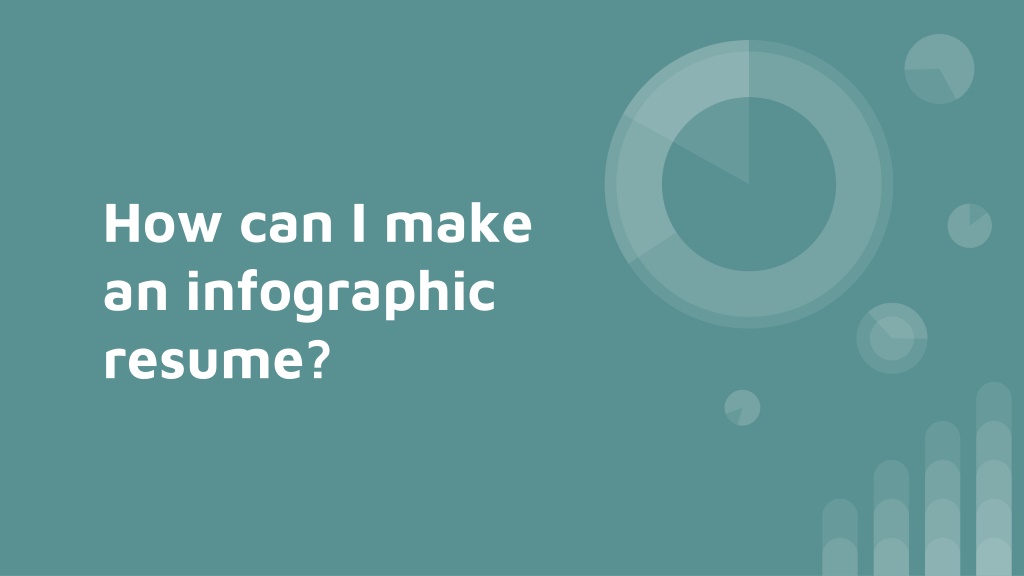 How can I make an infographic resume?