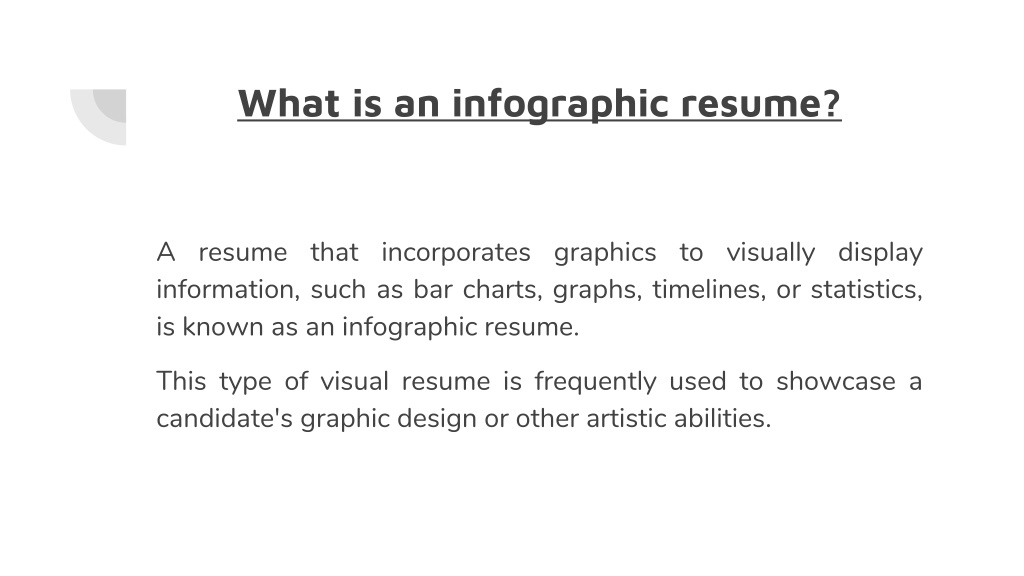 What is an infographic resume?

A resume that incorporates graphics to visually display information, such as bar charts, graphs, timelines, or statistics, is known as an infographic resume.

This type of visual resume is frequently used to showcase a candidate's graphic design or other artistic abilities.