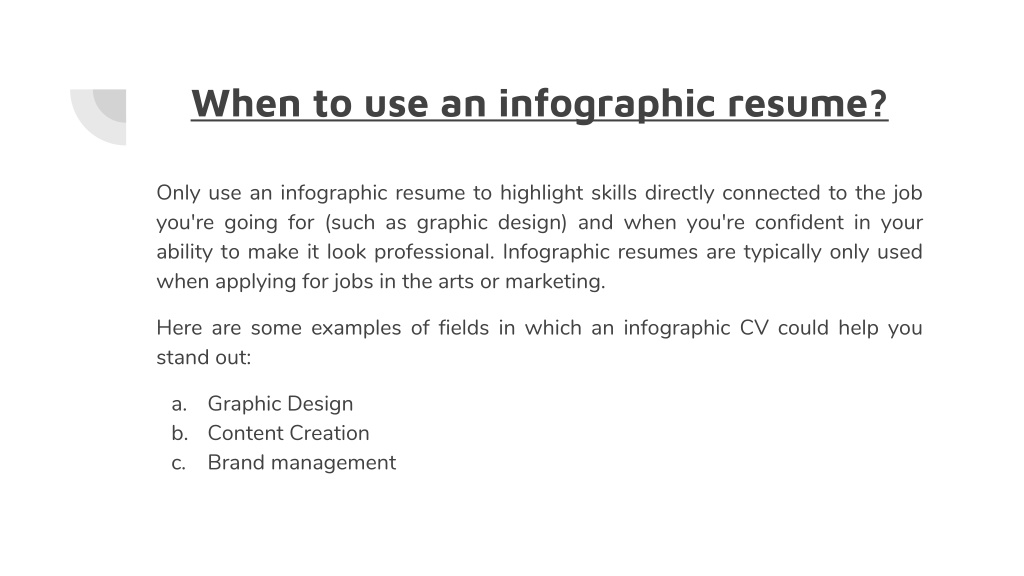 When to use an infographic resume?

Only use an infographic resume to highlight skills directly connected to the job you're going for (such as graphic design) and when you're confident in your ability to make it look professional. Infographic resumes are typically only used when applying for jobs in the arts or marketing.

Here are some examples of fields in which an infographic CV could help you stand out:

a. Graphic Design
b. Content Creation
c. Brand management