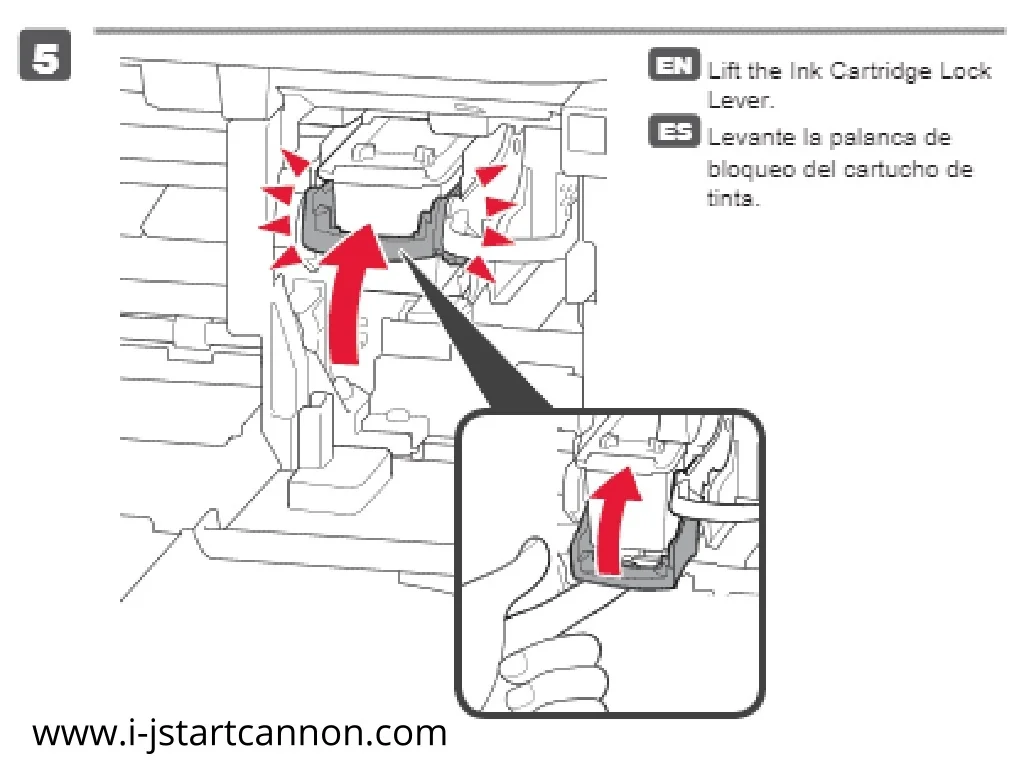 5

EN Lift the Ink Cartridge Lock Lever.

ES Levante la palanca de bloqueo del cartucho de tinta.

www.i-jstartcannon.com