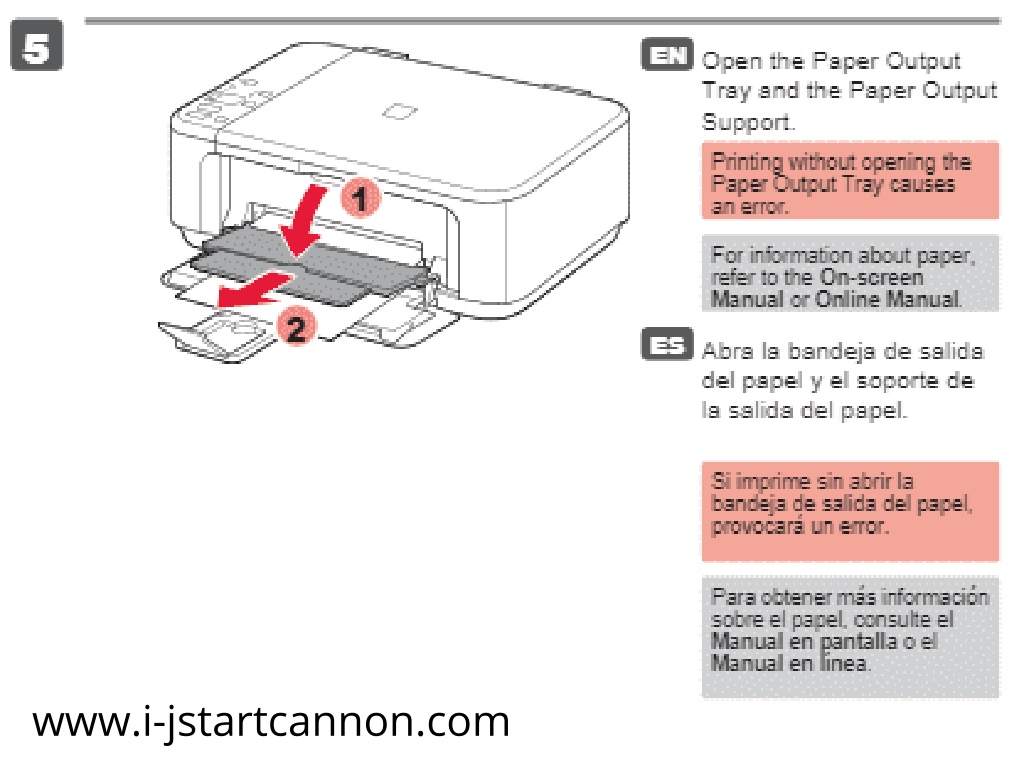 5

1

2

EN Open the Paper Output Tray and the Paper Output Support.

Printing without opening the Paper Output Tray causes an error.

For information about paper, refer to the On-screen Manual or Online Manual.

ES Abra la bandeja de salida del papel y el soporte de la salida del papel.

Si imprime sin abrir la bandeja de salida del papel, provocará un error.

Para obtener más información sobre el papel, consulte el Manual en pantalla o el Manual en línea.

www.i-jstartcannon.com