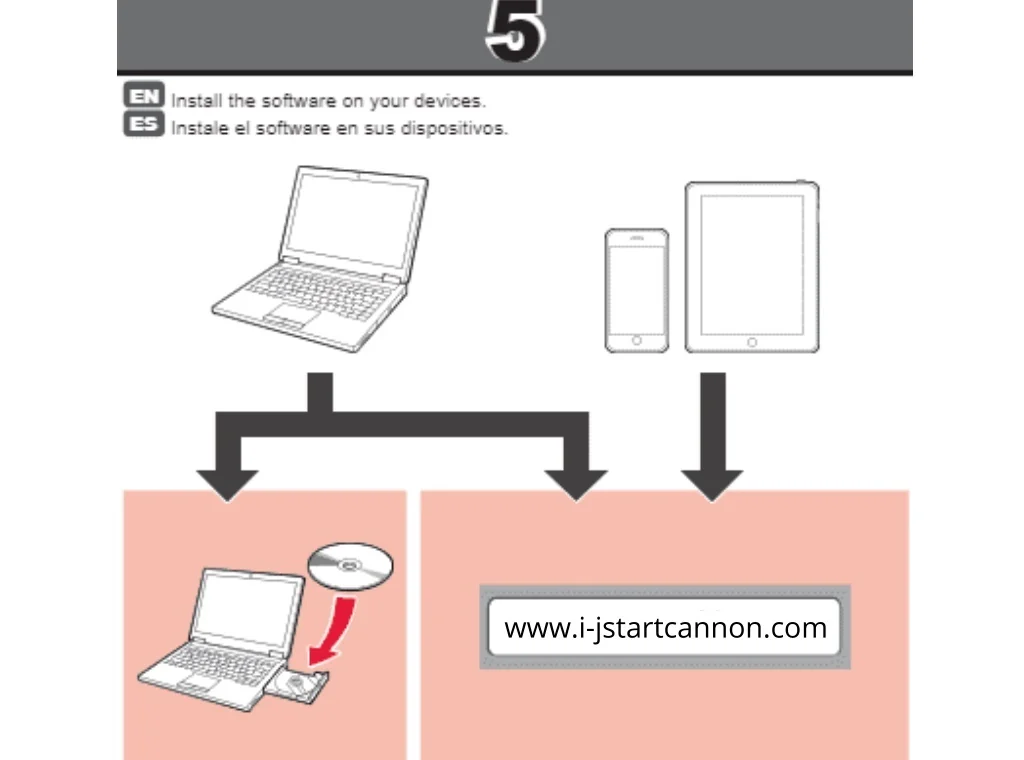 5

EN Install the software on your devices.
ES Instale el software en sus dispositivos.

www.i-jstartcannon.com