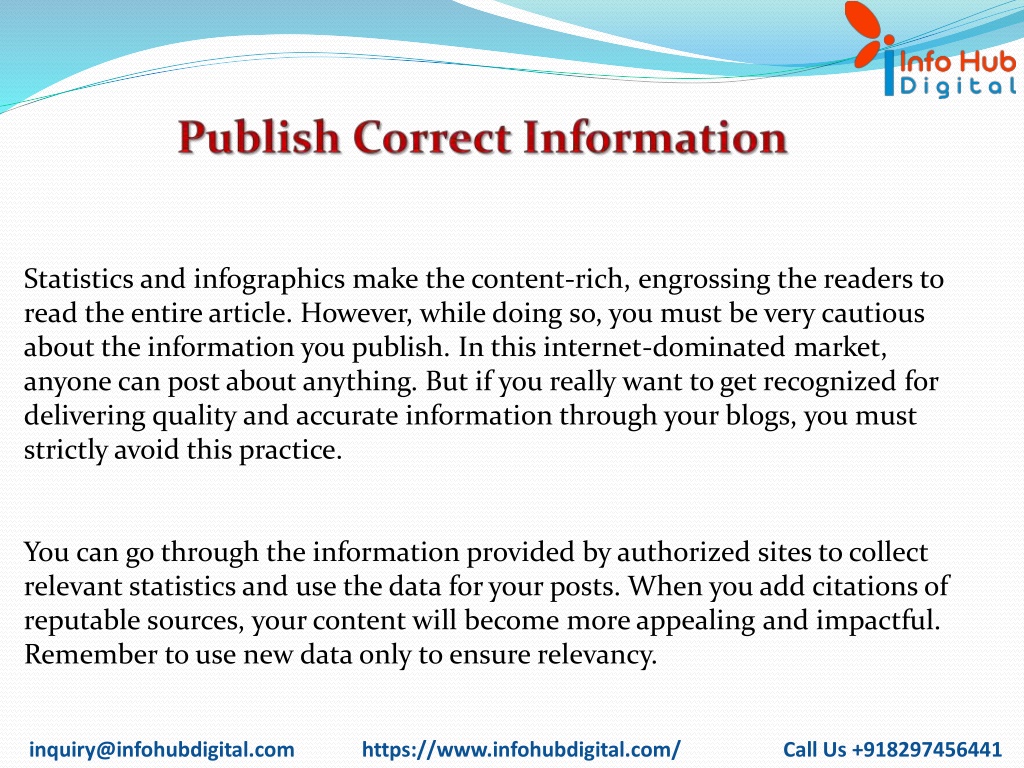 Info Hub
Digital

Publish Correct Information

Statistics and infographics make the content-rich, engrossing the readers to read the entire article. However, while doing so, you must be very cautious about the information you publish. In this internet-dominated market, anyone can post about anything. But if you really want to get recognized for delivering quality and accurate information through your blogs, you must strictly avoid this practice.

You can go through the information provided by authorized sites to collect relevant statistics and use the data for your posts. When you add citations of reputable sources, your content will become more appealing and impactful. Remember to use new data only to ensure relevancy.

inquiry@infohubdigital.com https://www.infohubdigital.com/ Call Us +918297456441