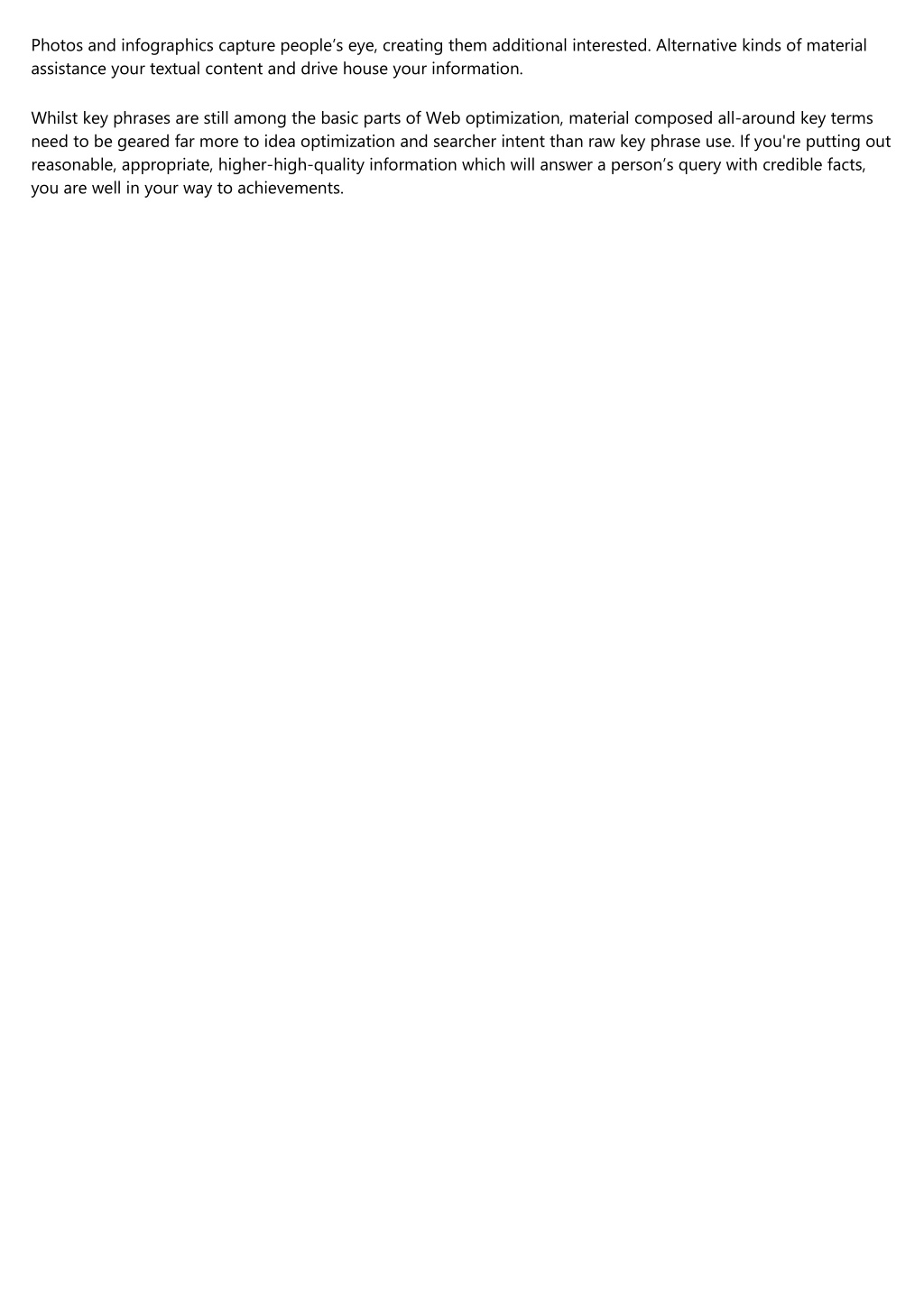 Photos and infographics capture people’s eye, creating them additional interested. Alternative kinds of material assistance your textual content and drive house your information.

Whilst key phrases are still among the basic parts of Web optimization, material composed all-around key terms need to be geared far more to idea optimization and searcher intent than raw key phrase use. If you're putting out reasonable, appropriate, higher-high-quality information which will answer a person’s query with credible facts, you are well in your way to achievements.