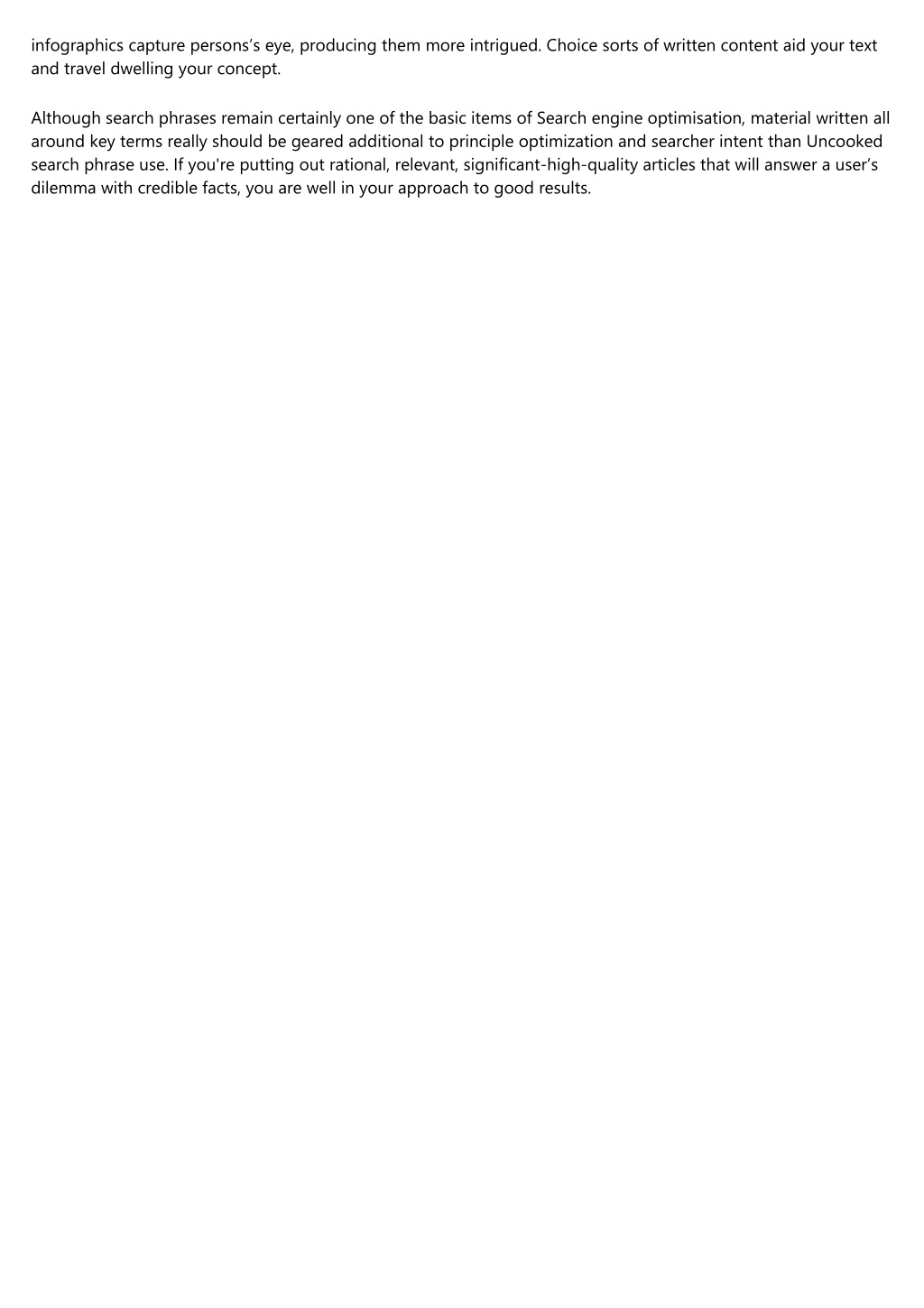 infographics capture persons’s eye, producing them more intrigued. Choice sorts of written content aid your text and travel dwelling your concept.

Although search phrases remain certainly one of the basic items of Search engine optimisation, material written all around key terms really should be geared additional to principle optimization and searcher intent than Uncooked search phrase use. If you're putting out rational, relevant, significant-high-quality articles that will answer a user’s dilemma with credible facts, you are well in your approach to good results.