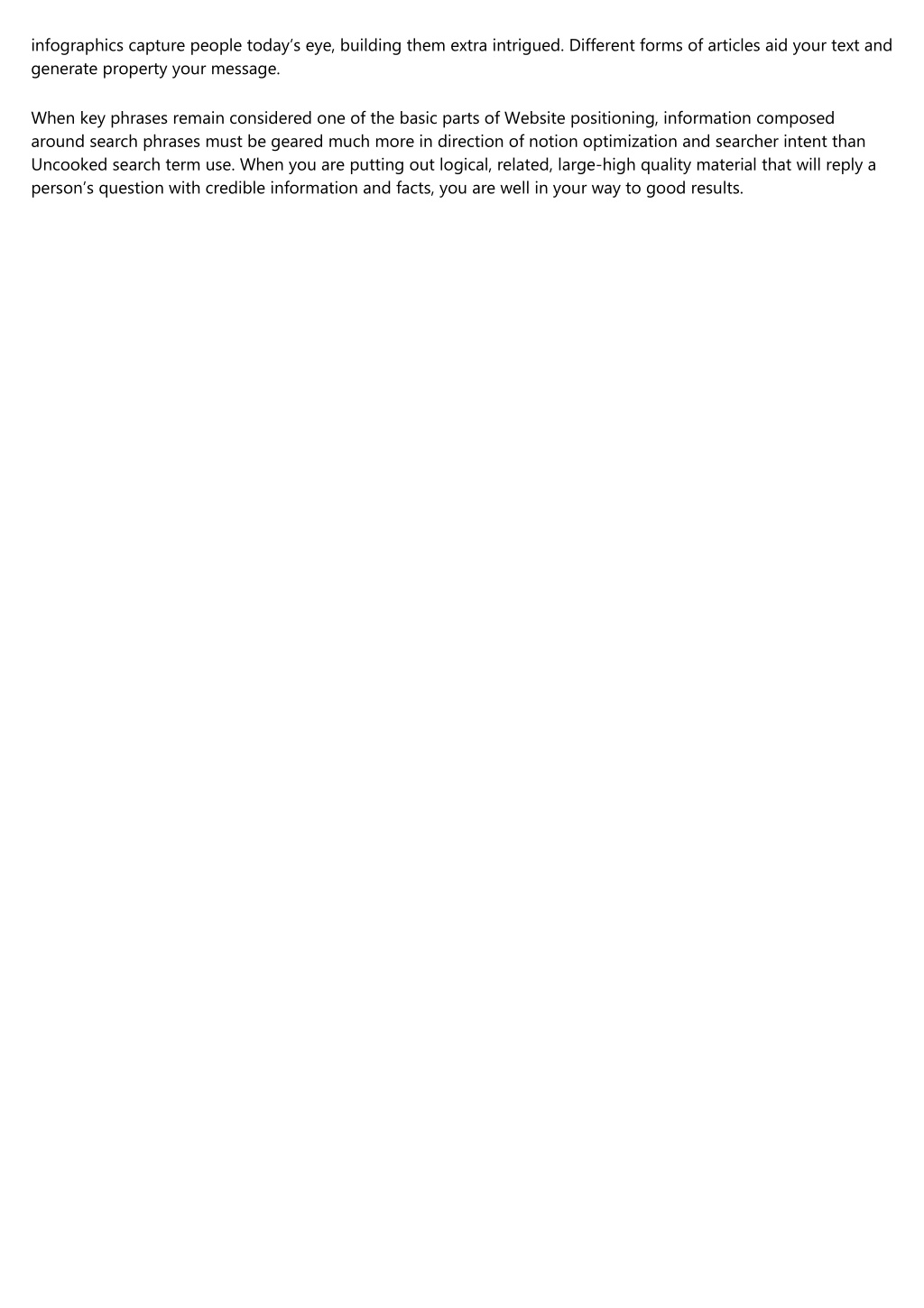 infographics capture people today’s eye, building them extra intrigued. Different forms of articles aid your text and generate property your message.

When key phrases remain considered one of the basic parts of Website positioning, information composed around search phrases must be geared much more in direction of notion optimization and searcher intent than Uncooked search term use. When you are putting out logical, related, large-high quality material that will reply a person’s question with credible information and facts, you are well in your way to good results.