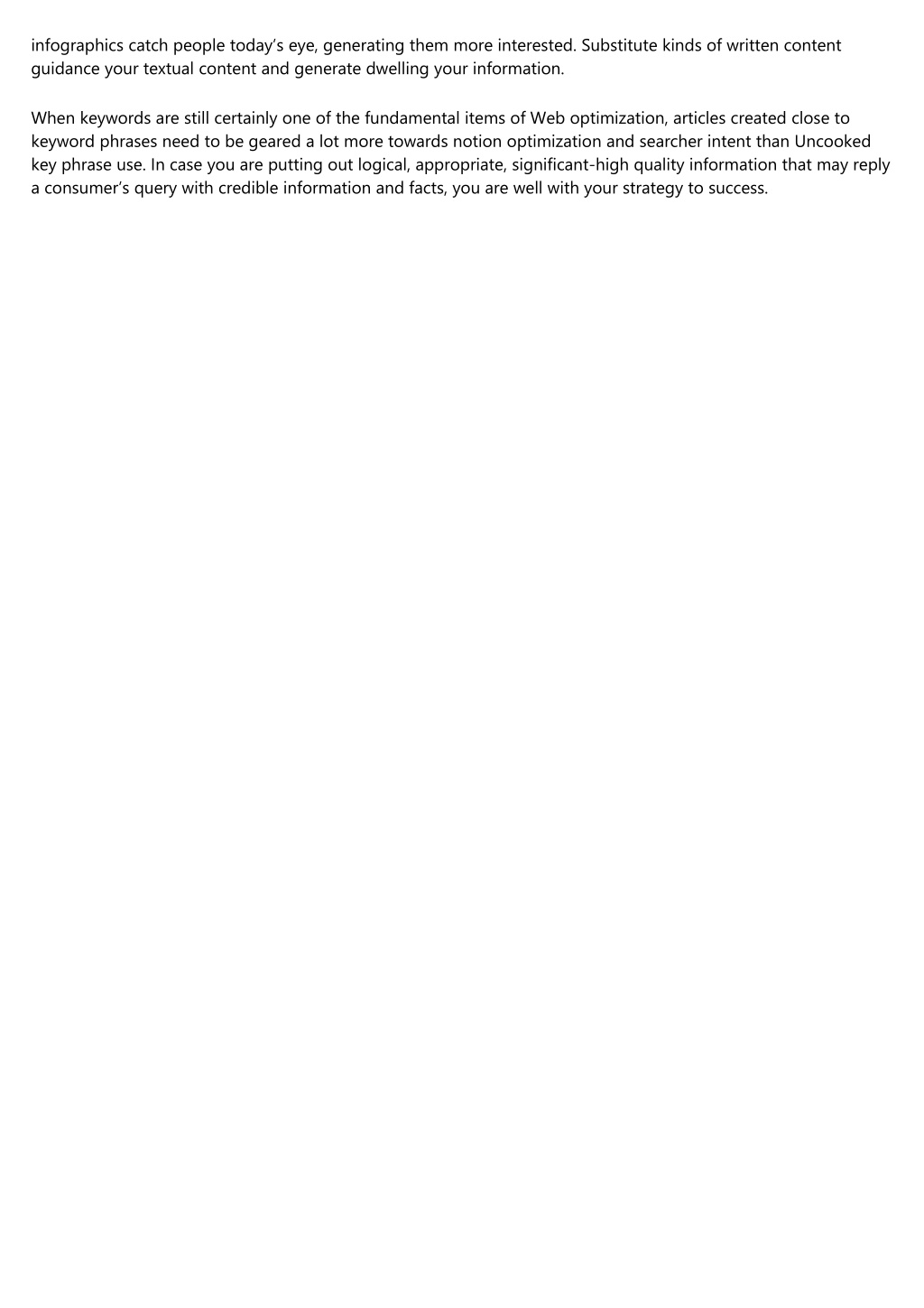 infographics catch people today’s eye, generating them more interested. Substitute kinds of written content guidance your textual content and generate dwelling your information.

When keywords are still certainly one of the fundamental items of Web optimization, articles created close to keyword phrases need to be geared a lot more towards notion optimization and searcher intent than Uncooked key phrase use. In case you are putting out logical, appropriate, significant-high quality information that may reply a consumer’s query with credible information and facts, you are well with your strategy to success.