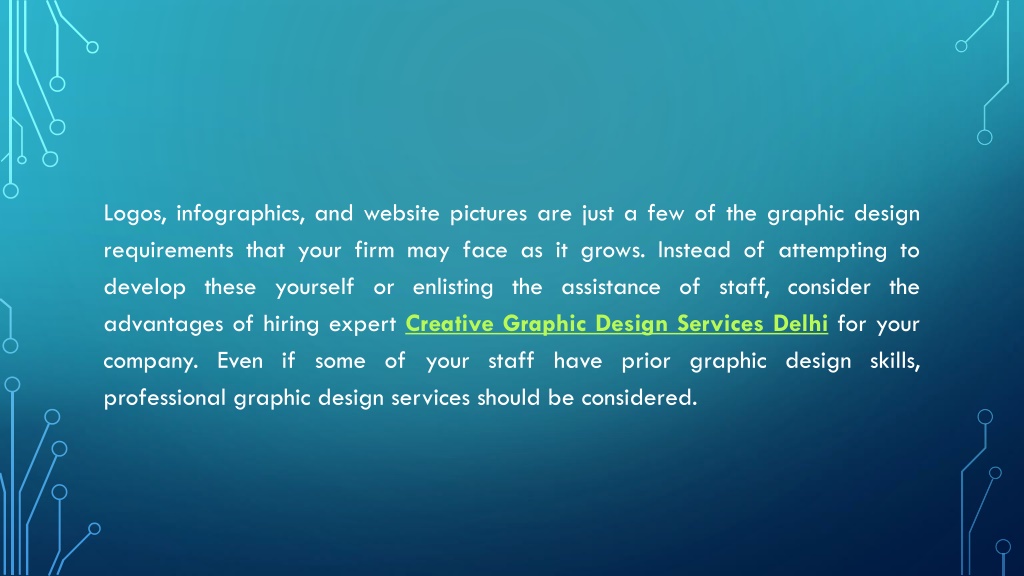 Logos, infographics, and website pictures are just a few of the graphic design requirements that your firm may face as it grows. Instead of attempting to develop these yourself or enlisting the assistance of staff, consider the advantages of hiring expert Creative Graphic Design Services Delhi for your company. Even if some of your staff have prior graphic design skills, professional graphic design services should be considered.