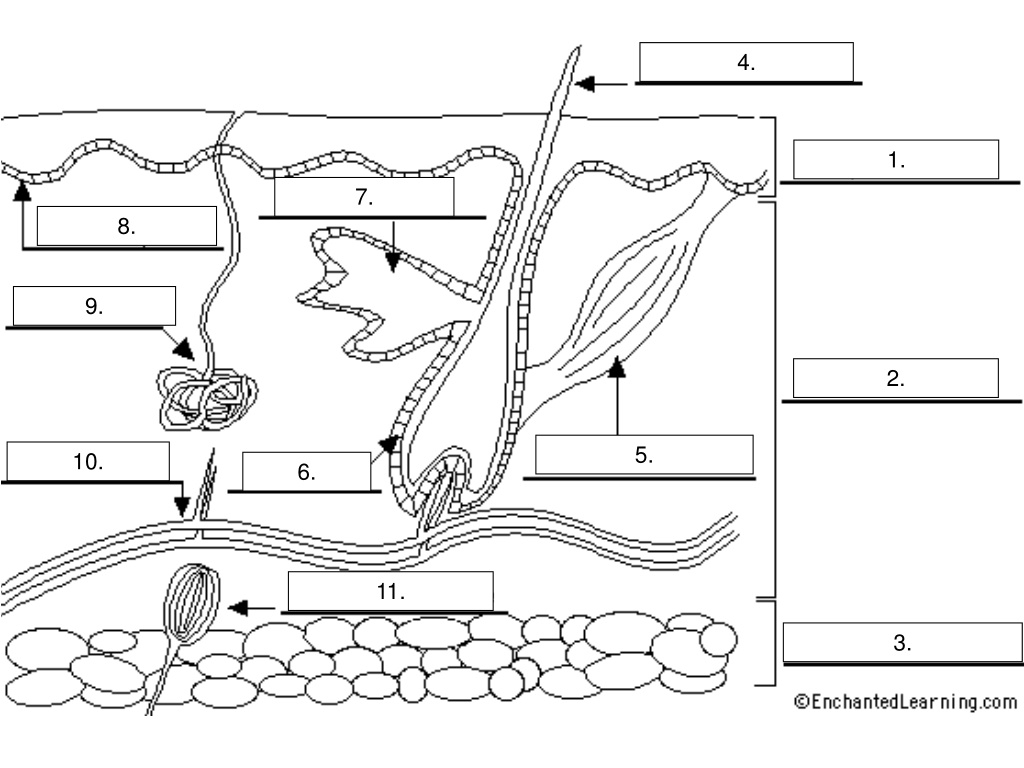 4.

1.

7.

8.

9.

2.

5.

10.

6.

11.

3.

©EnchantedLearning.com