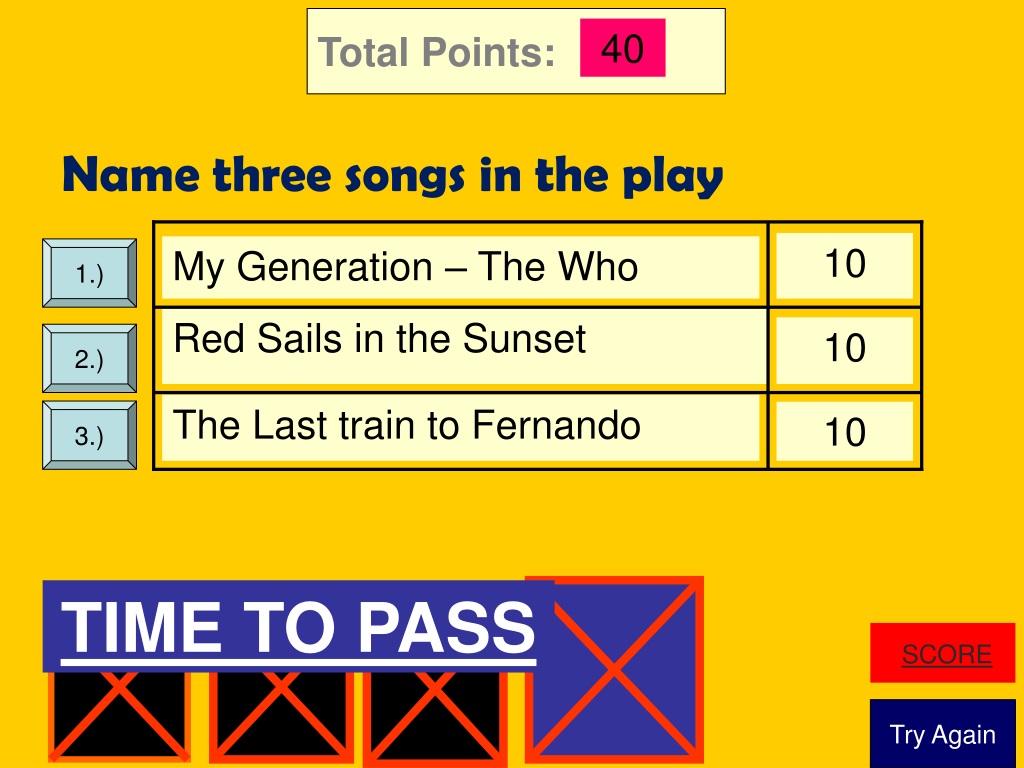 Total Points: 40

Name three songs in the play

1.)
2.)
3.)

| My Generation – The Who | 10 |
|---|---|
| Red Sails in the Sunset | 10 |
| The Last train to Fernando | 10 |

TIME TO PASS

SCORE

Try Again