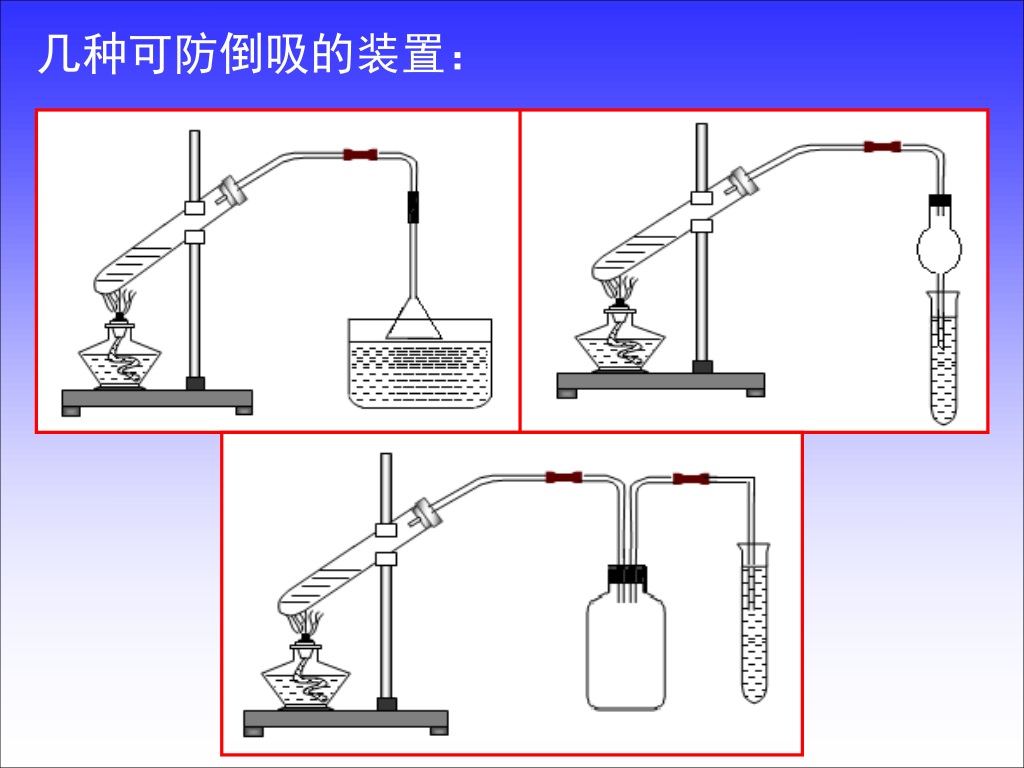 几种可防倒吸的装置：