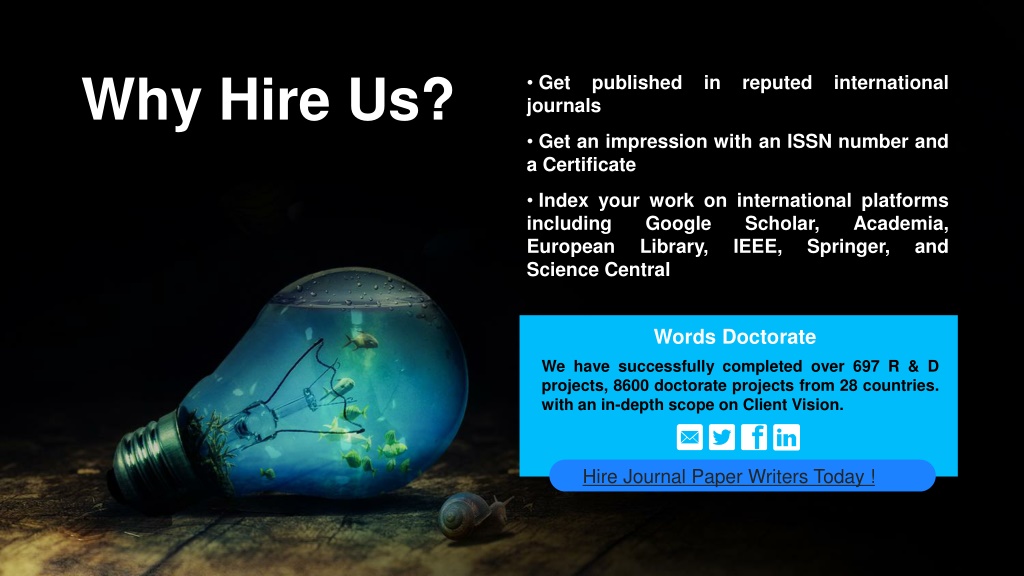 Why Hire Us?

• Get published in reputed international journals

• Get an impression with an ISSN number and a Certificate

• Index your work on international platforms including Google Scholar, Academia, European Library, IEEE, Springer, and Science Central

Words Doctorate

We have successfully completed over 697 R & D projects, 8600 doctorate projects from 28 countries. with an in-depth scope on Client Vision.

Hire Journal Paper Writers Today !