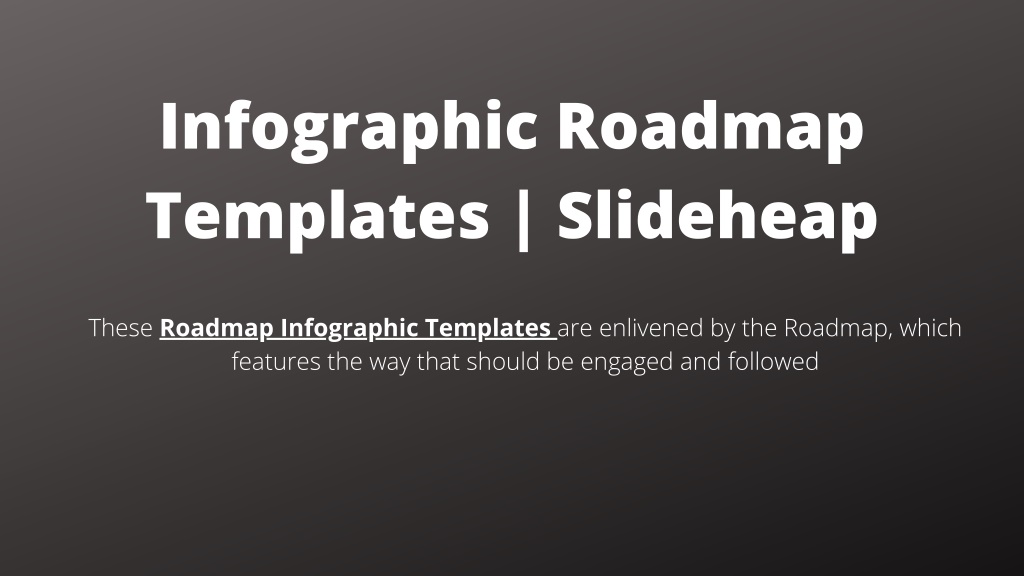 Infographic Roadmap Templates | Slideheap

These Roadmap Infographic Templates are enlivened by the Roadmap, which features the way that should be engaged and followed