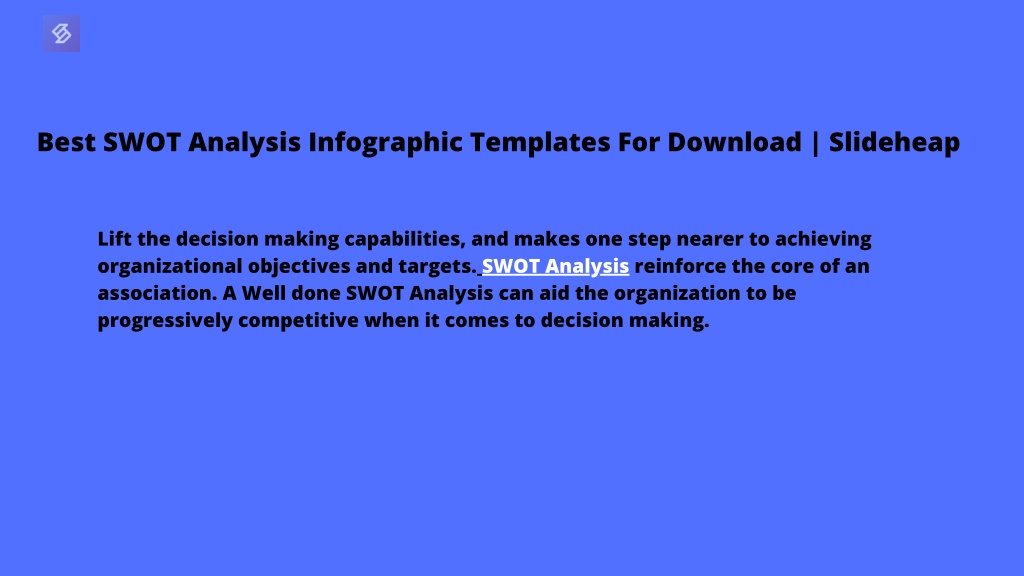 Best SWOT Analysis Infographic Templates For Download | Slideheap

Lift the decision making capabilities, and makes one step nearer to achieving organizational objectives and targets. SWOT Analysis reinforce the core of an association. A Well done SWOT Analysis can aid the organization to be progressively competitive when it comes to decision making.